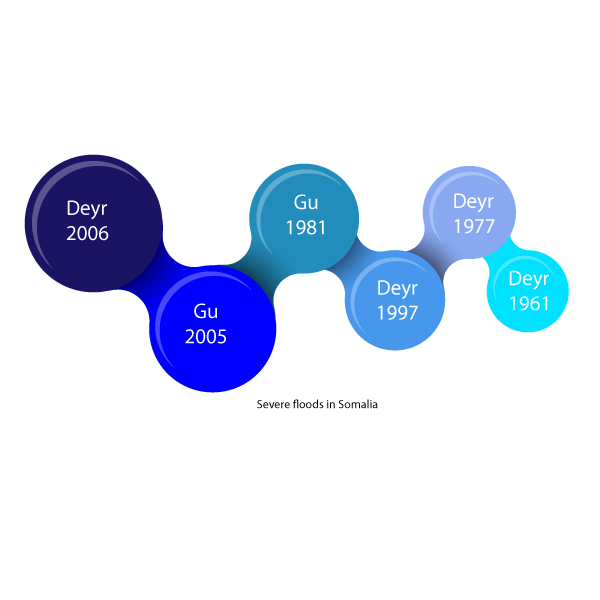 Deyr
2006

Gu
2005

Gu
1981

Deyr
1997

Deyr
1977

Deyr
1961

Severe floods in Somalia