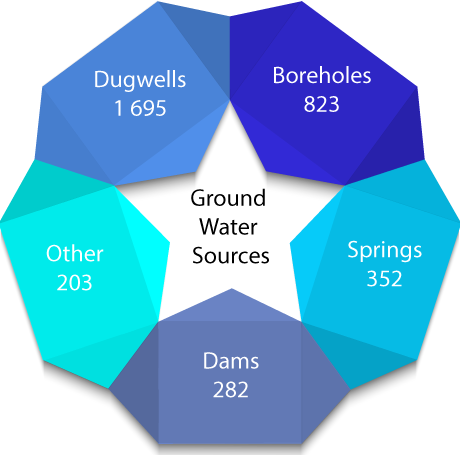 Dugwells
1 695

Boreholes
823

Ground
Water
Sources

Other
203

Springs
352

Dams
282